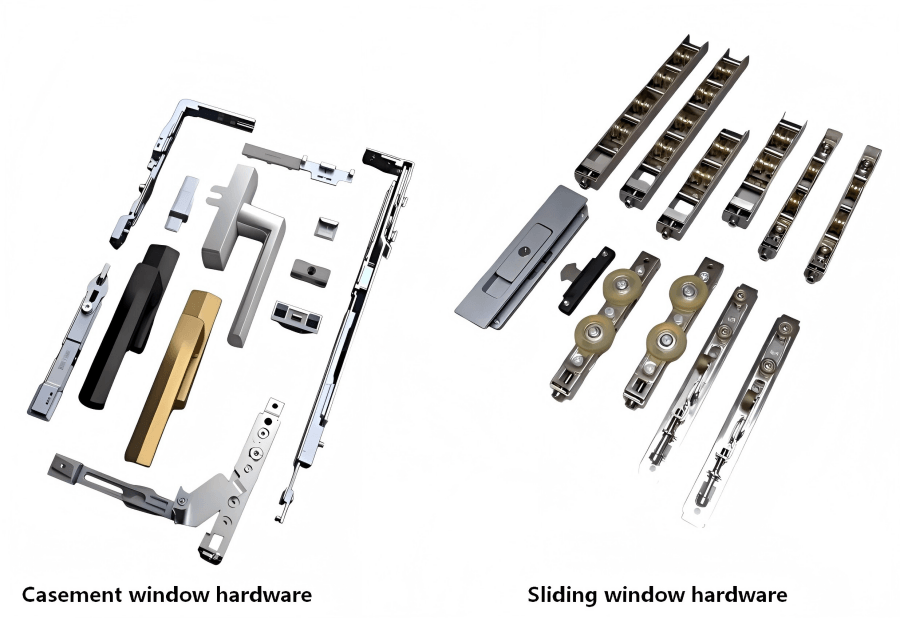 Casement window hardware

Sliding window hardware